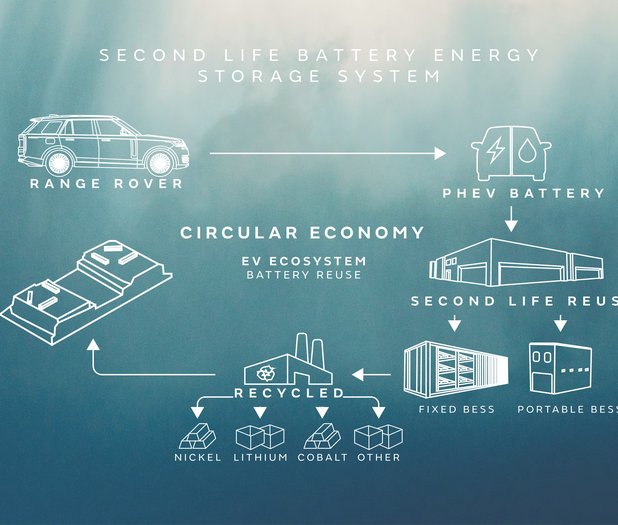 SECOND LIFE BATTERY ENERGY STORAGE SYSTEM

RANGE ROVER

PHEV BATTERY

CIRCULAR ECONOMY

EV ECOSYSTEM
BATTERY REUSE

SECOND LIFE REUS

FIXED BESS

PORTABLE BESS

RECYCLED

NICKEL

LITHIUM

COBALT

OTHER